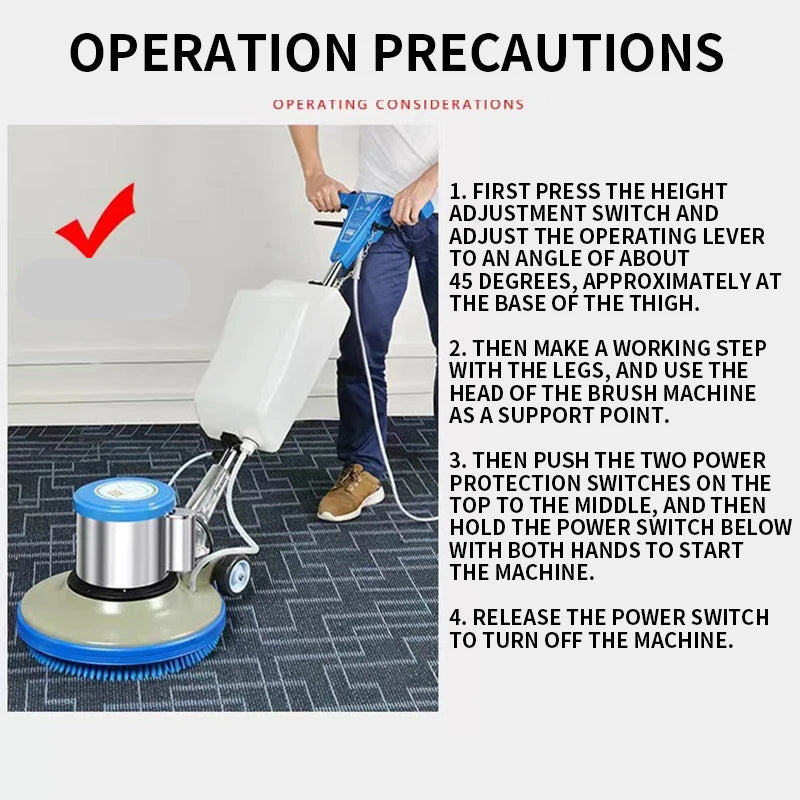 OPERATION PRECAUTIONS

OPERATING CONSIDERATIONS

1. FIRST PRESS THE HEIGHT ADJUSTMENT SWITCH AND ADJUST THE OPERATING LEVER TO AN ANGLE OF ABOUT 45 DEGREES, APPROXIMATELY AT THE BASE OF THE THIGH.

2. THEN MAKE A WORKING STEP WITH THE LEGS, AND USE THE HEAD OF THE BRUSH MACHINE AS A SUPPORT POINT.

3. THEN PUSH THE TWO POWER PROTECTION SWITCHES ON THE TOP TO THE MIDDLE, AND THEN HOLD THE POWER SWITCH BELOW WITH BOTH HANDS TO START THE MACHINE.

4. RELEASE THE POWER SWITCH TO TURN OFF THE MACHINE.