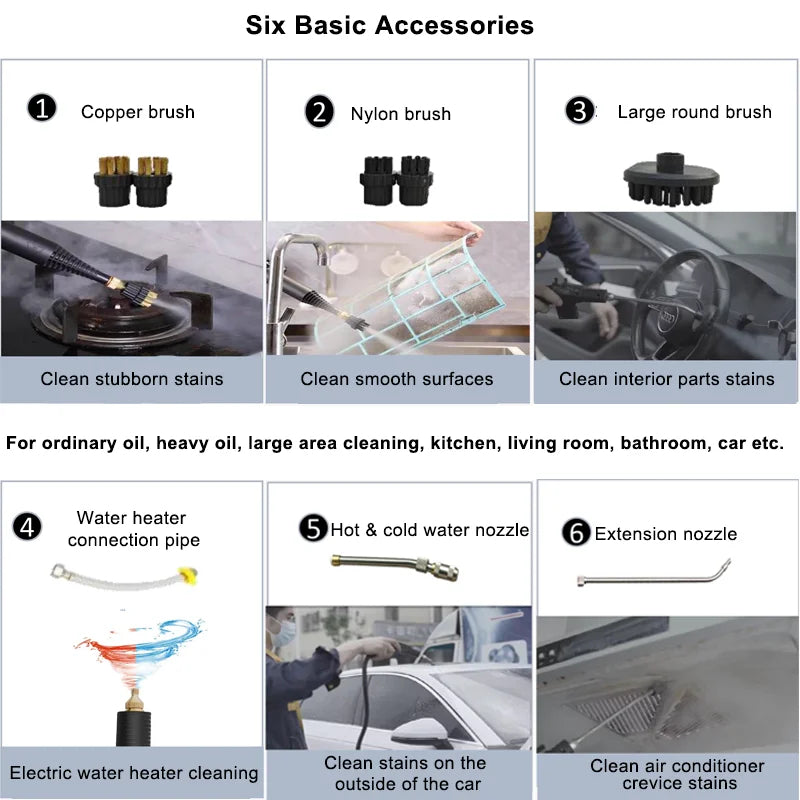 Six Basic Accessories

1 Copper brush

Clean stubborn stains

2 Nylon brush

Clean smooth surfaces

3 Large round brush

Clean interior parts stains

For ordinary oil, heavy oil, large area cleaning, kitchen, living room, bathroom, car etc.

4 Water heater connection pipe

Electric water heater cleaning

5 Hot & cold water nozzle

Clean stains on the outside of the car

6 Extension nozzle

Clean air conditioner crevice stains