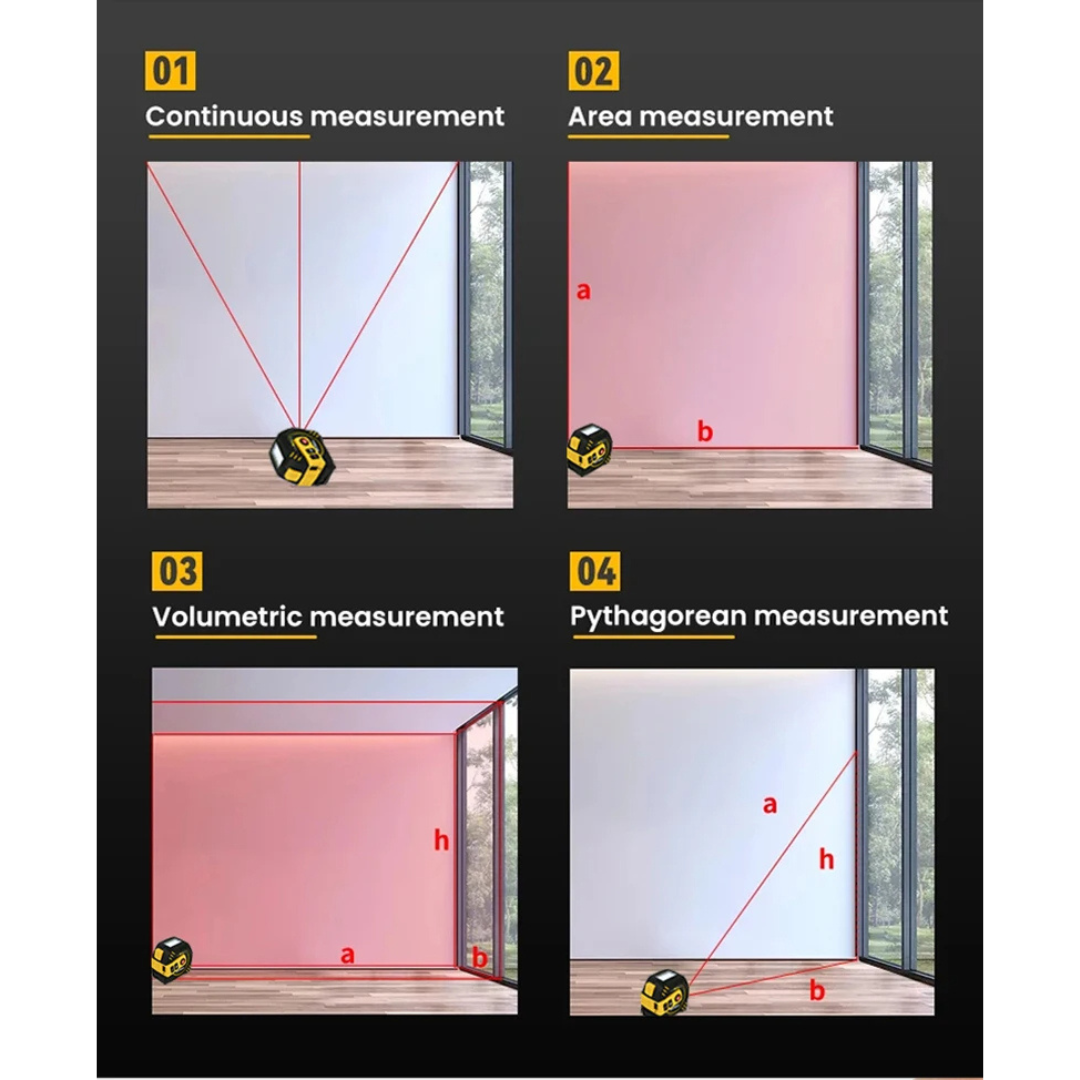 01
Continuous measurement

02
Area measurement

a

b

03
Volumetric measurement

h

a

b

04
Pythagorean measurement

a

h

b